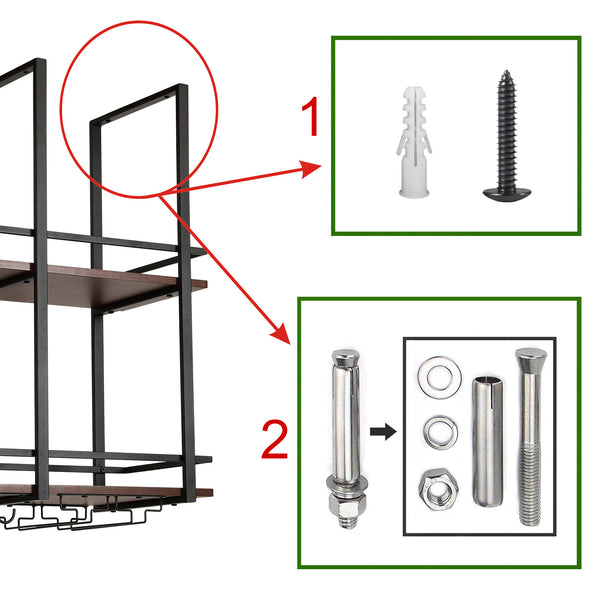 1

2