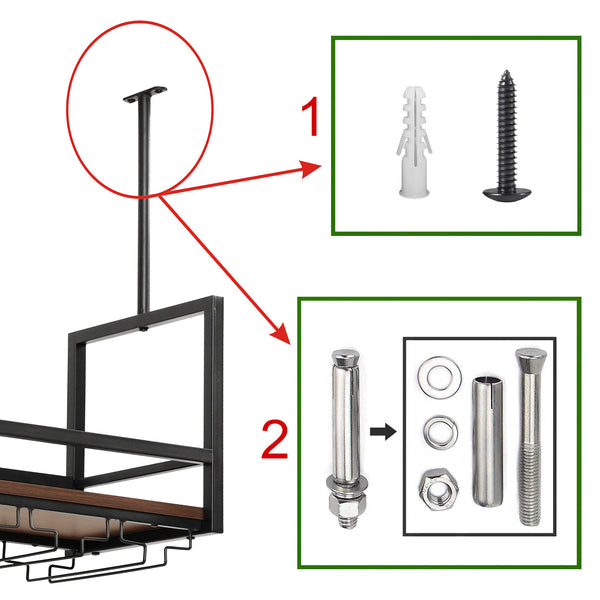 1

2