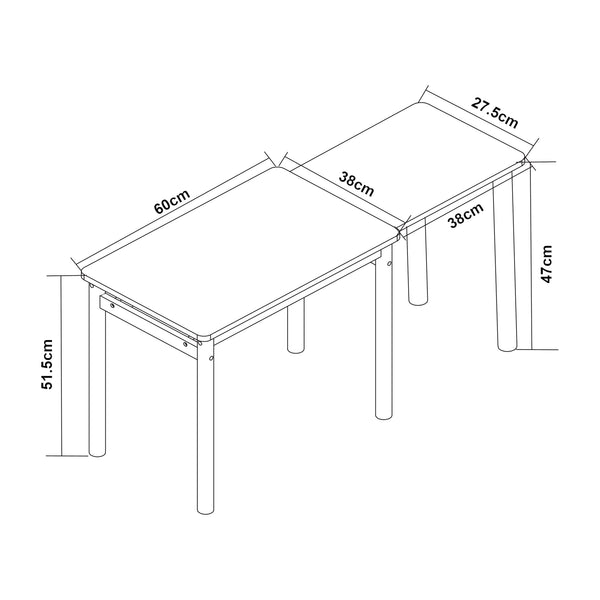 27.5cm
60cm
38cm
38cm
47cm
51.5cm