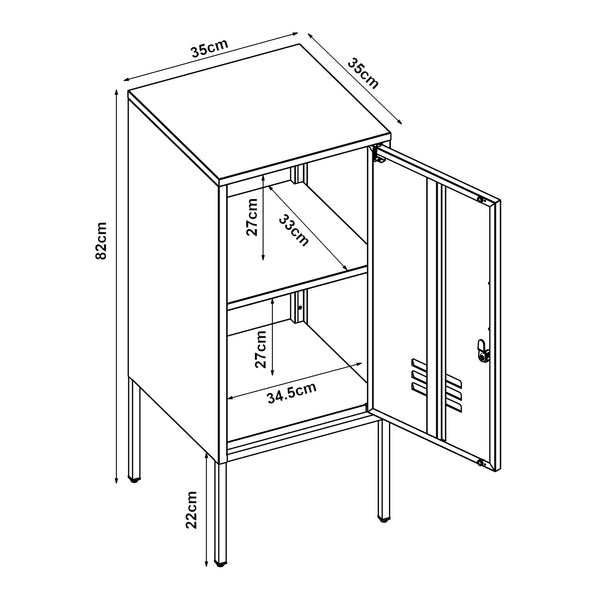 35cm
35cm
82cm
27cm
33cm
27cm
34.5cm
22cm