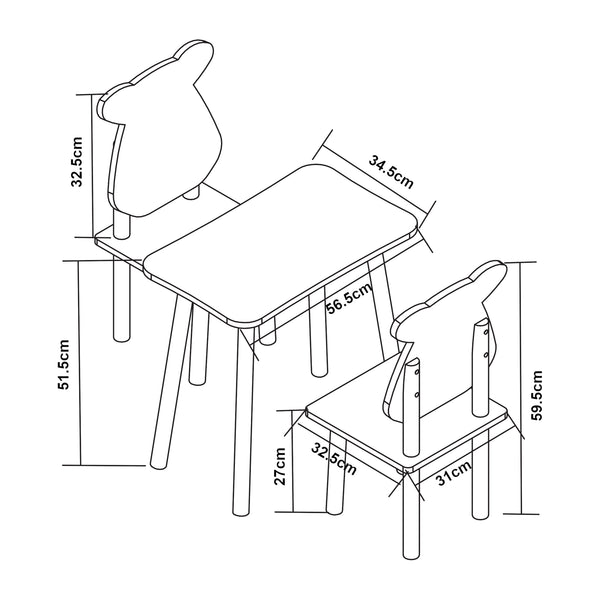 32.5cm
34.5cm
56.5cm
51.5cm
59.5cm
27cm
32.5cm
31cm