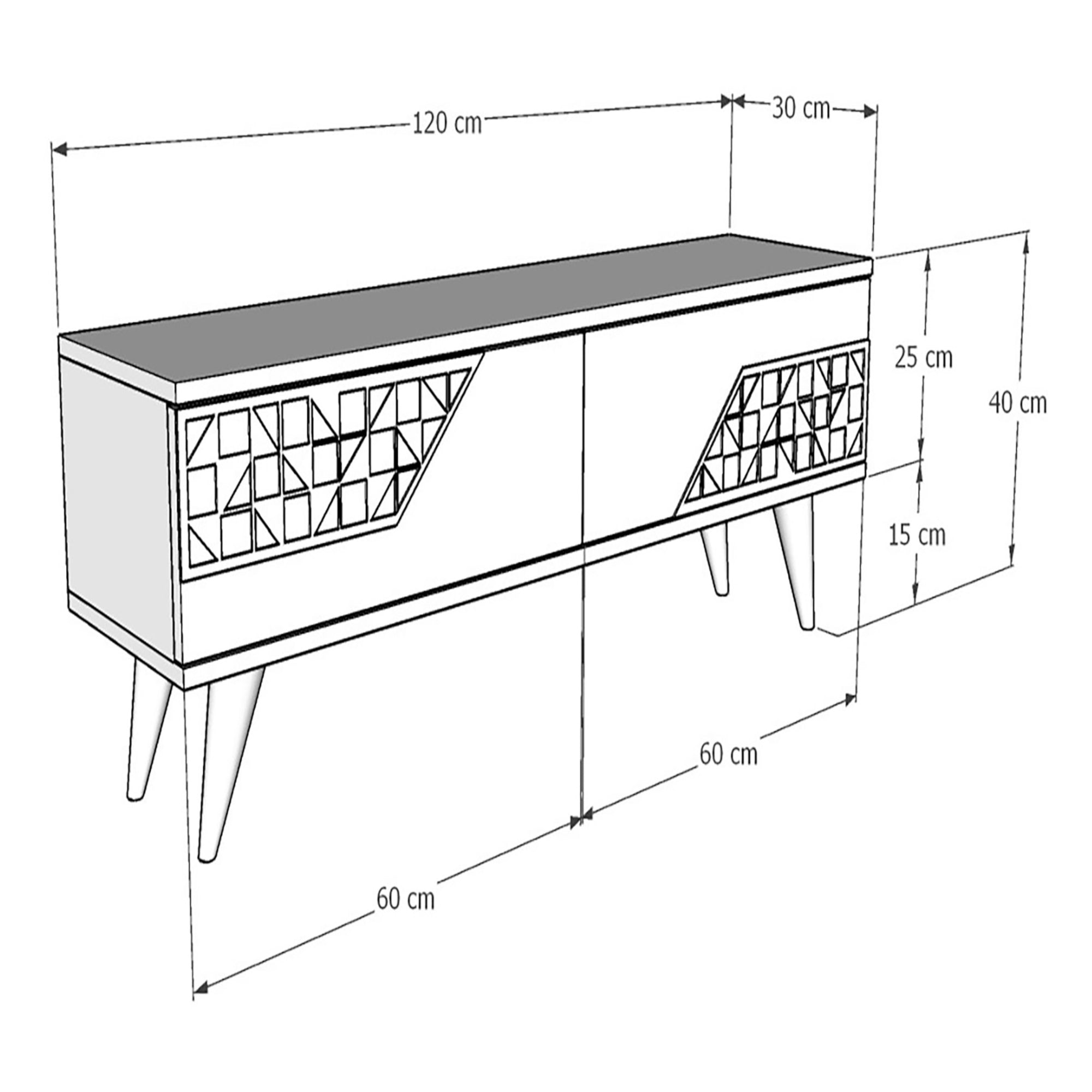 120 cm
30 cm
25 cm
40 cm
15 cm
60 cm
60 cm