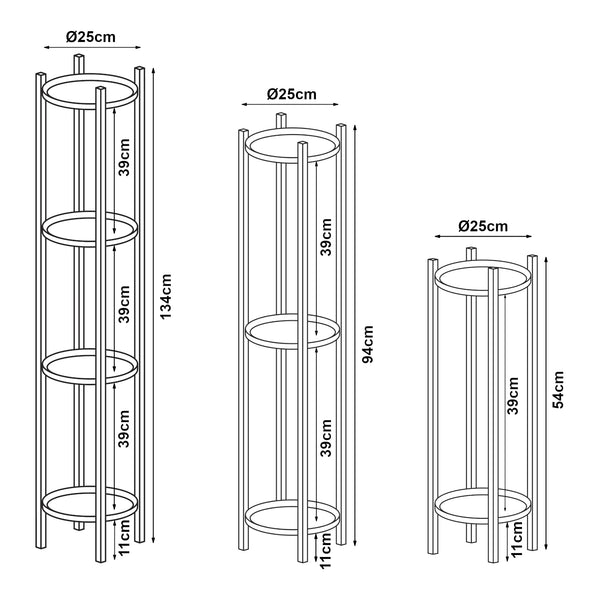 Ø25cm
39cm
39cm
39cm
11cm
134cm

Ø25cm
39cm
39cm
11cm
94cm

Ø25cm
39cm
11cm
54cm